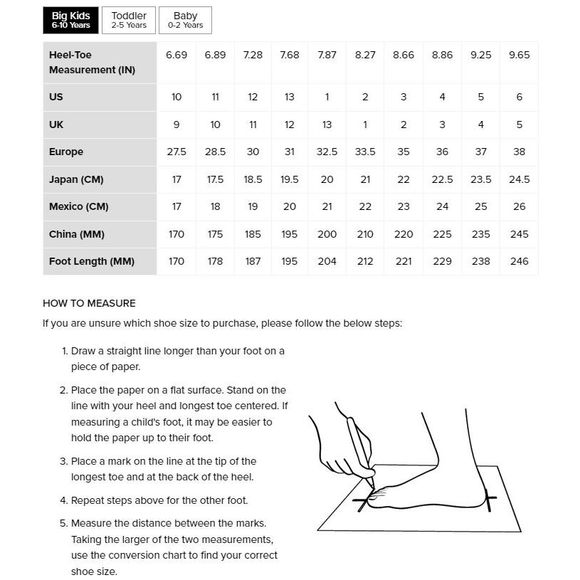 Big Kids
6-10 Years

Toddler
2-5 Years

Baby
0-2 Years

| Heel-Toe Measurement (IN) | 6.69 | 6.89 | 7.28 | 7.68 | 7.87 | 8.27 | 8.66 | 8.86 | 9.25 | 9.65 |
|---|---|---|---|---|---|---|---|---|---|---|
| US | 10 | 11 | 12 | 13 | 1 | 2 | 3 | 4 | 5 | 6 |
| UK | 9 | 10 | 11 | 12 | 13 | 1 | 2 | 3 | 4 | 5 |
| Europe | 27.5 | 28.5 | 30 | 31 | 32.5 | 33.5 | 35 | 36 | 37 | 38 |
| Japan (CM) | 17 | 17.5 | 18.5 | 19.5 | 20 | 21 | 22 | 22.5 | 23.5 | 24.5 |
| Mexico (CM) | 17 | 18 | 19 | 20 | 21 | 22 | 23 | 24 | 25 | 26 |
| China (MM) | 170 | 175 | 185 | 195 | 200 | 210 | 220 | 225 | 235 | 245 |
| Foot Length (MM) | 170 | 178 | 187 | 195 | 204 | 212 | 221 | 229 | 238 | 246 |

HOW TO MEASURE

If you are unsure which shoe size to purchase, please follow the below steps:

1. Draw a straight line longer than your foot on a piece of paper.

2. Place the paper on a flat surface. Stand on the line with your heel and longest toe centered. If measuring a child's foot, it may be easier to hold the paper up to their foot.

3. Place a mark on the line at the tip of the longest toe and at the back of the heel.

4. Repeat steps above for the other foot.

5. Measure the distance between the marks. Taking the larger of the two measurements, use the conversion chart to find your correct shoe size.